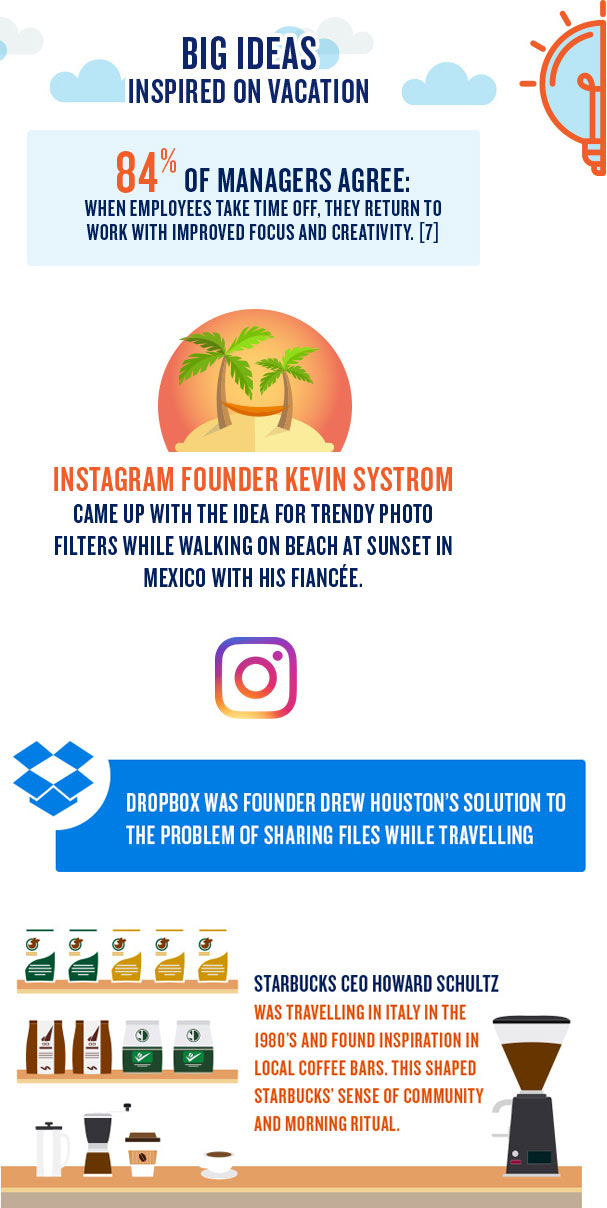 BIG IDEAS
INSPIRED ON VACATION

84% OF MANAGERS AGREE:
WHEN EMPLOYEES TAKE TIME OFF, THEY RETURN TO WORK WITH IMPROVED FOCUS AND CREATIVITY. [7]

INSTAGRAM FOUNDER KEVIN SYSTROM
CAME UP WITH THE IDEA FOR TRENDY PHOTO FILTERS WHILE WALKING ON BEACH AT SUNSET IN MEXICO WITH HIS FIANCÉE.

DROPBOX WAS FOUNDER DREW HOUSTON'S SOLUTION TO THE PROBLEM OF SHARING FILES WHILE TRAVELLING

STARBUCKS CEO HOWARD SCHULTZ
WAS TRAVELLING IN ITALY IN THE 1980'S AND FOUND INSPIRATION IN LOCAL COFFEE BARS. THIS SHAPED STARBUCKS' SENSE OF COMMUNITY AND MORNING RITUAL.